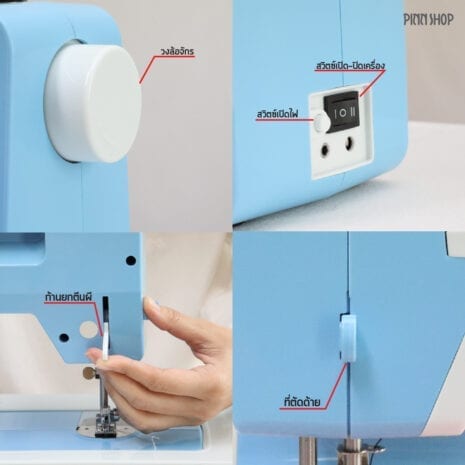 วงล้อจักร

PINN SHOP

สวิตช์เปิด-ปิดเครื่อง

สวิตช์เปิดไฟ

I O II

ก้านยกตีนผี

ที่ตัดด้าย